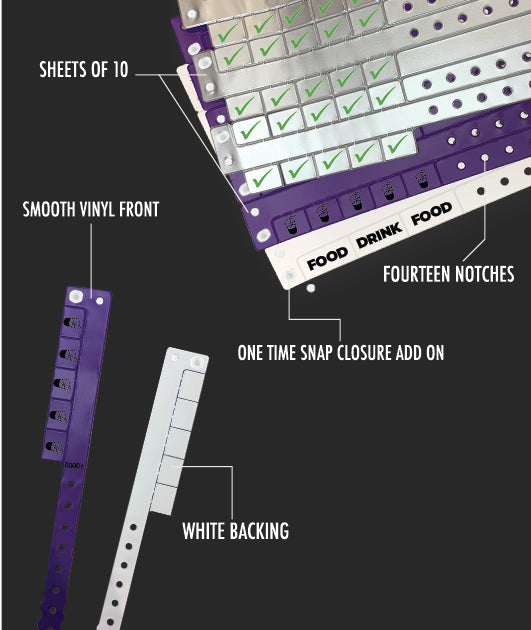 SHEETS OF 10

SMOOTH VINYL FRONT

FOOD DRINK FOOD

FOURTEEN NOTCHES

ONE TIME SNAP CLOSURE ADD ON

00001

WHITE BACKING